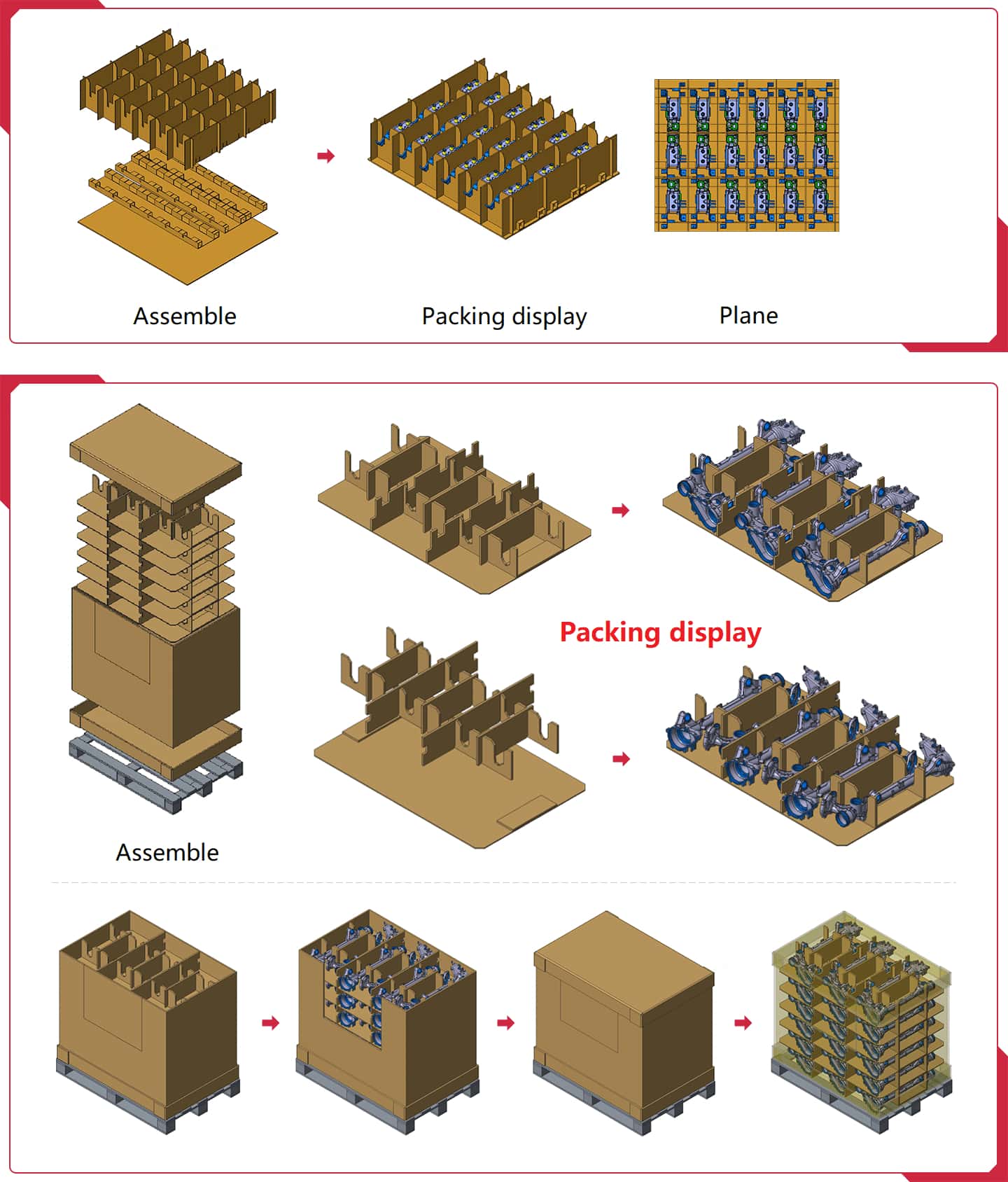 Assemble

Packing display

Plane

Packing display

Assemble